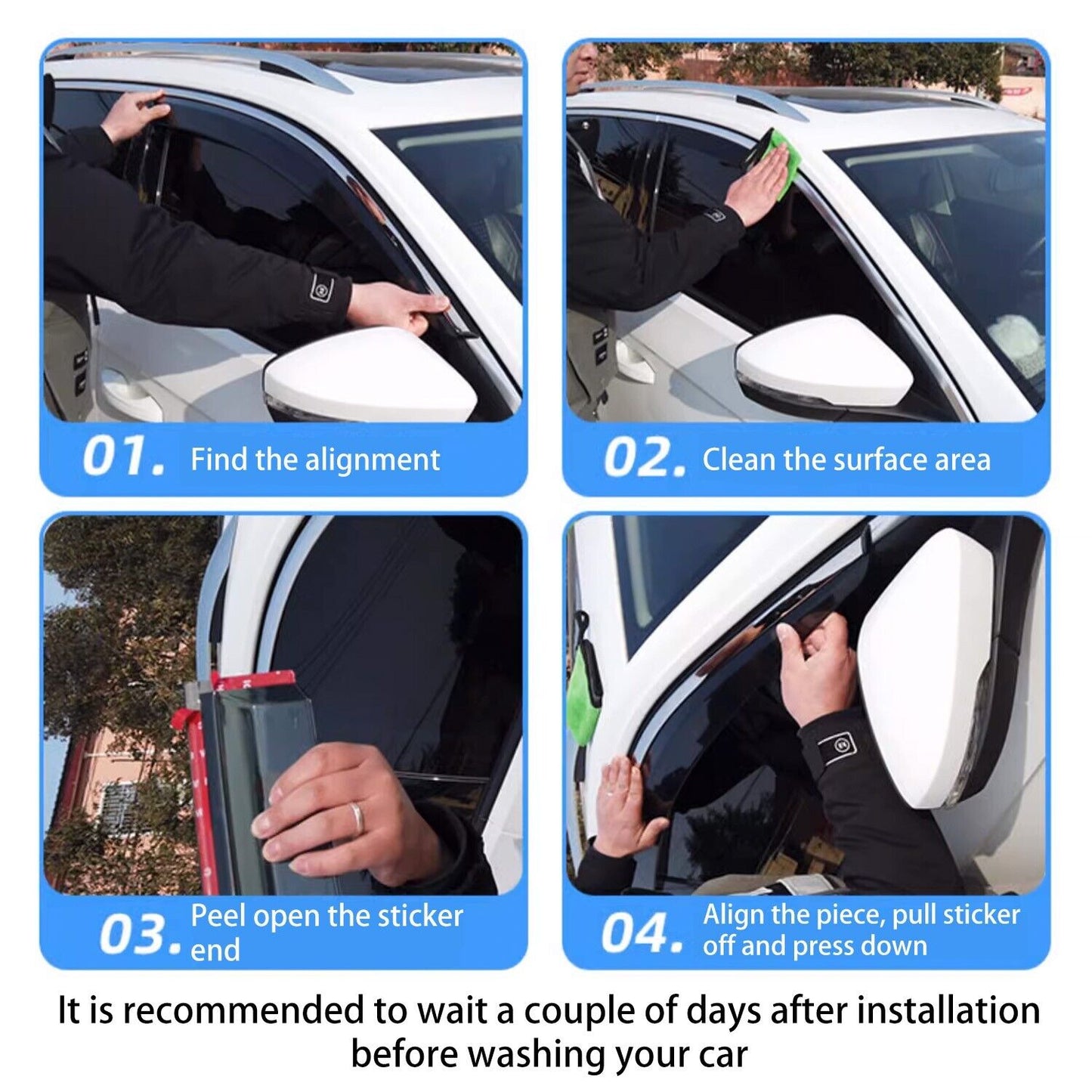 01. Find the alignment

02. Clean the surface area

03. Peel open the sticker end

04. Align the piece, pull sticker off and press down

It is recommended to wait a couple of days after installation before washing your car